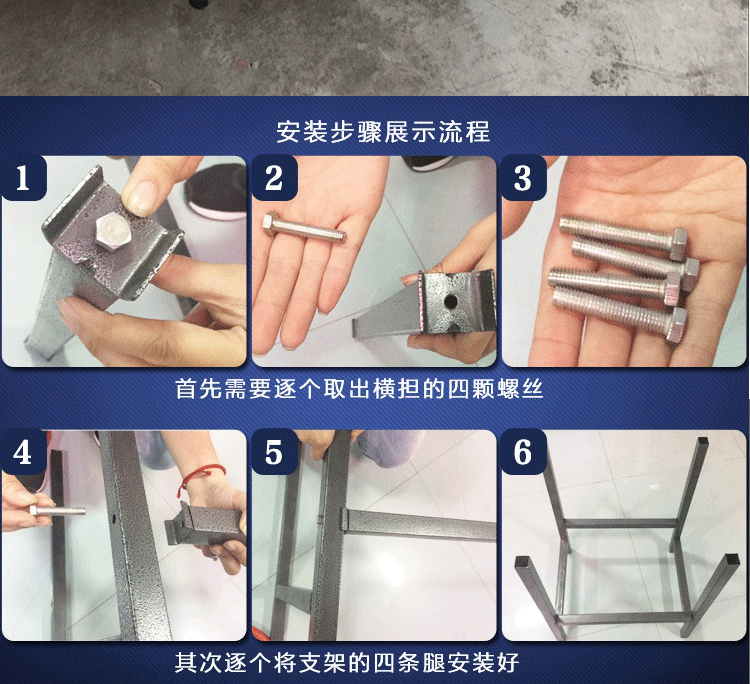 安装步骤展示流程

1

2

3

首先需要逐个取出横担的四颗螺丝

4

5

6

其次逐个将支架的四条腿安装好