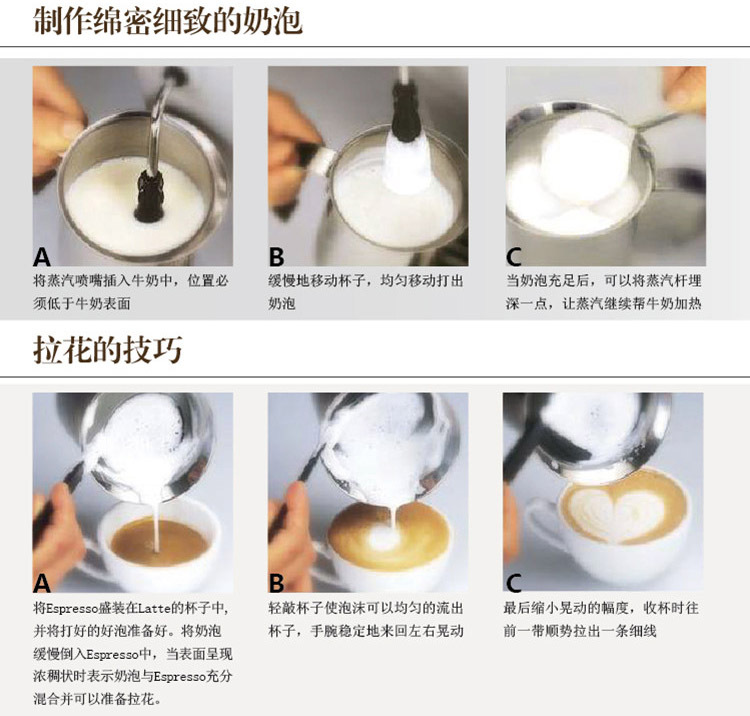 制作绵密细致的奶泡

A
将蒸汽喷嘴插入牛奶中，位置必须低于牛奶表面

B
缓慢地移动杯子，均匀移动打出奶泡

C
当奶泡充足后，可以将蒸汽杆埋深一点，让蒸汽继续帮牛奶加热

拉花的技巧

A
将Espresso盛装在Latte的杯子中，并将打好的好泡准备好。将奶泡缓慢倒入Espresso中，当表面呈现浓稠状时表示奶泡与Espresso充分混合并可以准备拉花。

B
轻敲杯子使泡沫可以均匀的流出杯子，手腕稳定地来回左右晃动

C
最后缩小晃动的幅度，收杯时往前一带顺势拉出一条细线