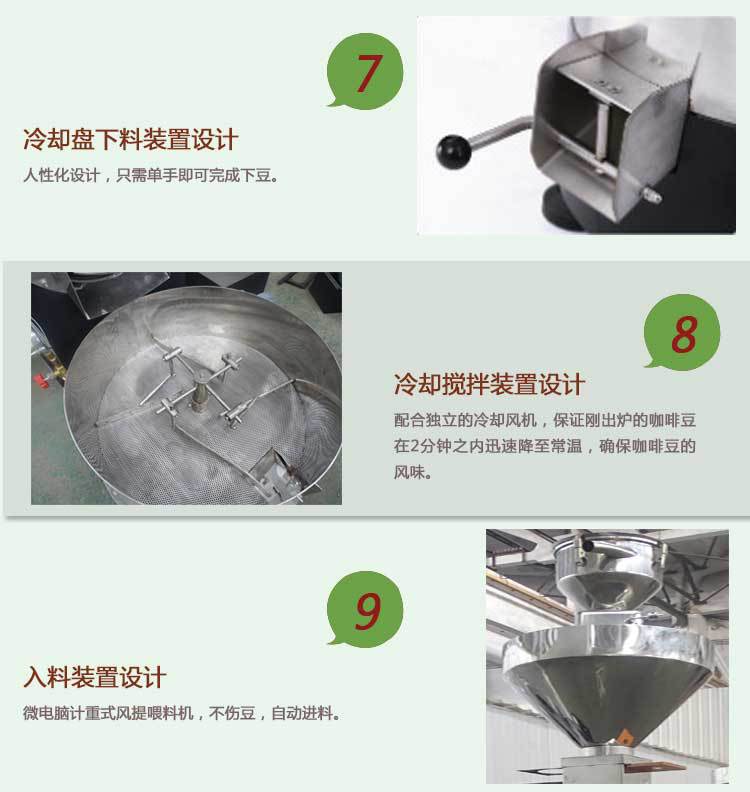 7

冷却盘下料装置设计

人性化设计，只需单手即可完成下豆。

8

冷却搅拌装置设计

配合独立的冷却风机，保证刚出炉的咖啡豆在2分钟之内迅速降至常温，确保咖啡豆的风味。

9

入料装置设计

微电脑计重式风提喂料机，不伤豆，自动进料。